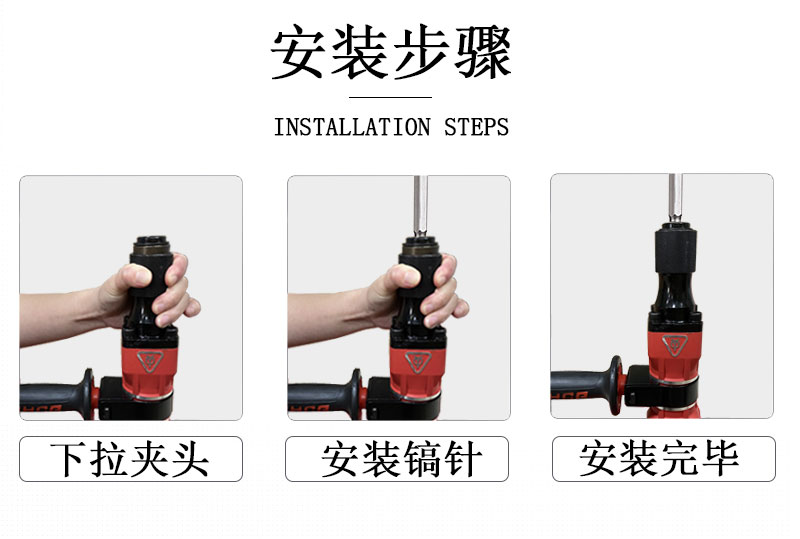 安装步骤

INSTALLATION STEPS

下拉夹头

安装镐针

安装完毕