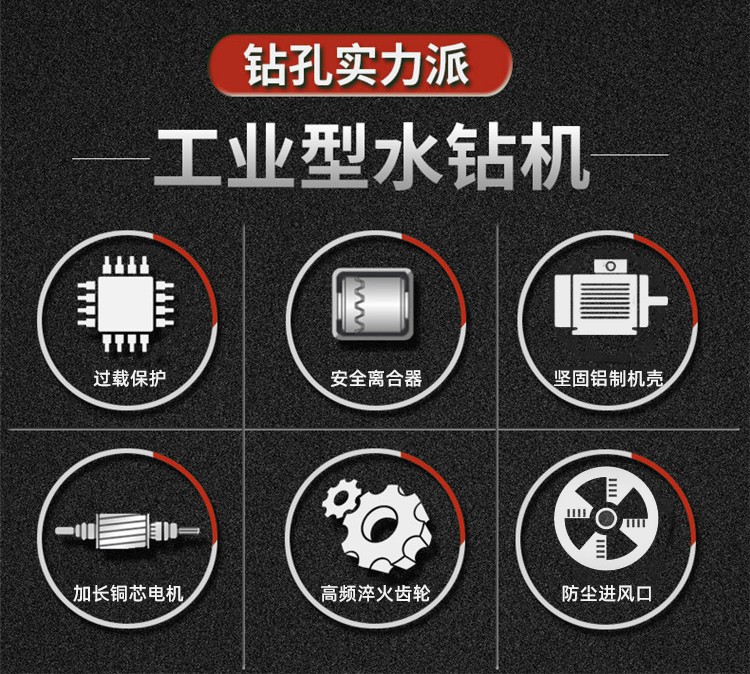 钻孔实力派

工业型水钻机

过载保护

安全离合器

坚固铝制机壳

加长铜芯电机

高频淬火齿轮

防尘进风口